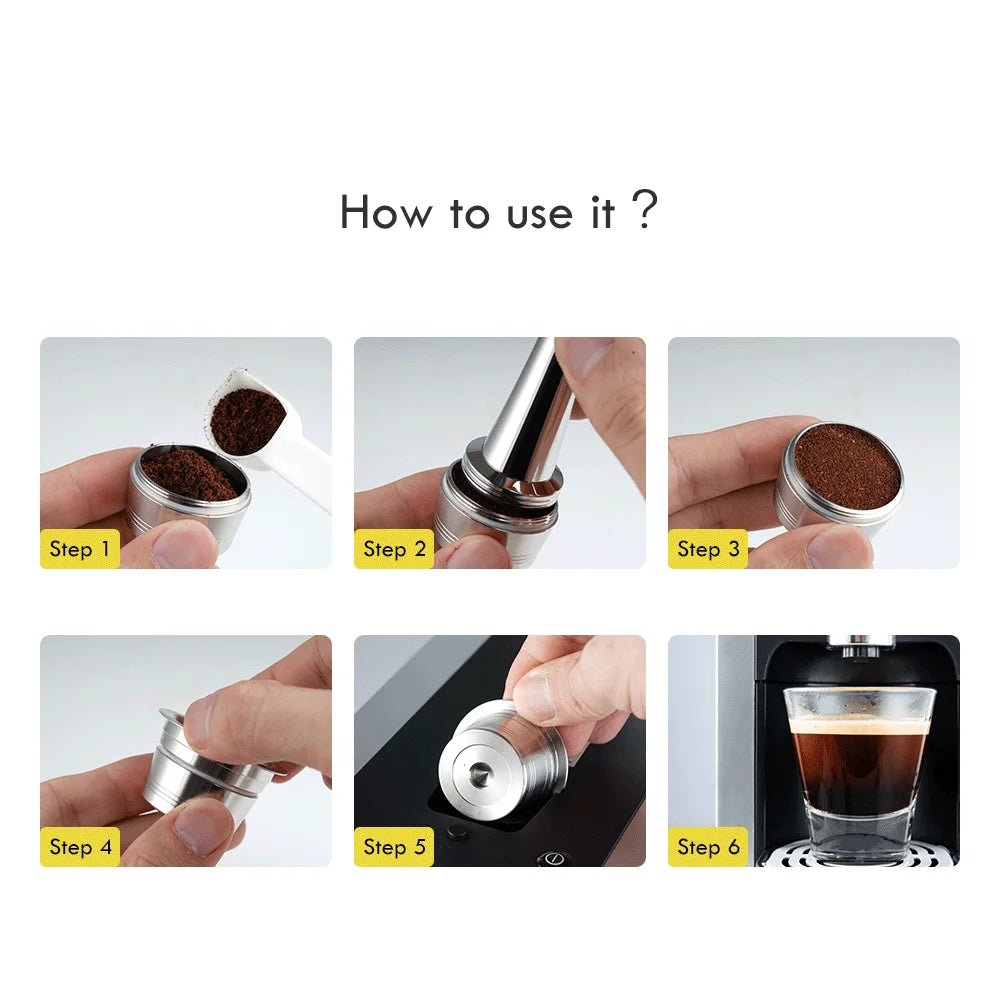 How to use it ?

Step 1

Step 2

Step 3

Step 4

Step 5

Step 6